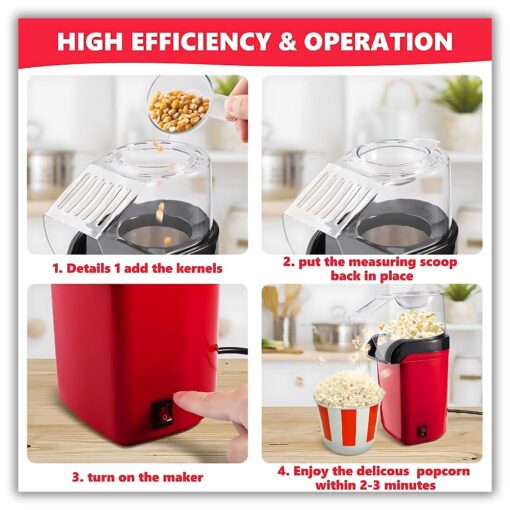 HIGH EFFICIENCY & OPERATION

1. Details 1 add the kernels

2. put the measuring scoop back in place

3. turn on the maker

4. Enjoy the delicous popcorn within 2-3 minutes