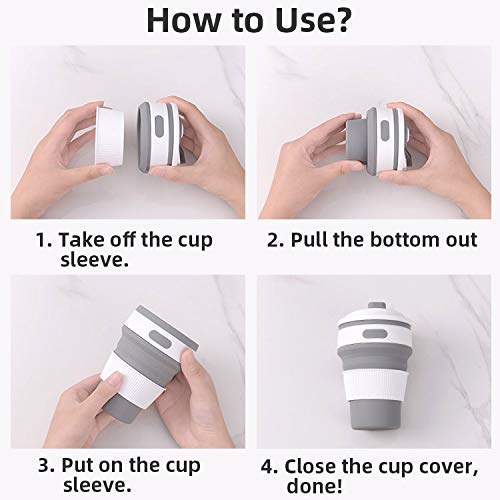 How to Use?

1. Take off the cup sleeve.

2. Pull the bottom out

3. Put on the cup sleeve.

4. Close the cup cover, done!